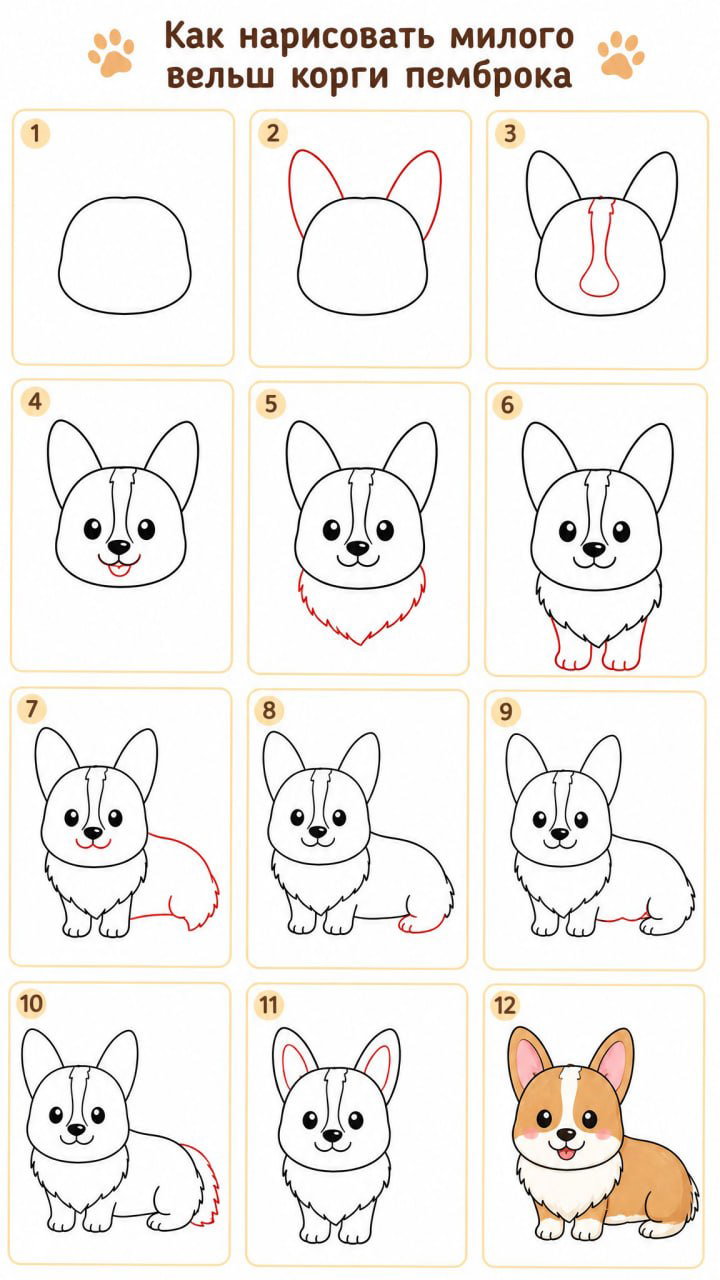 Как нарисовать милого вельш корги пемброка

1

2

3

4

5

6

7

8

9

10

11

12