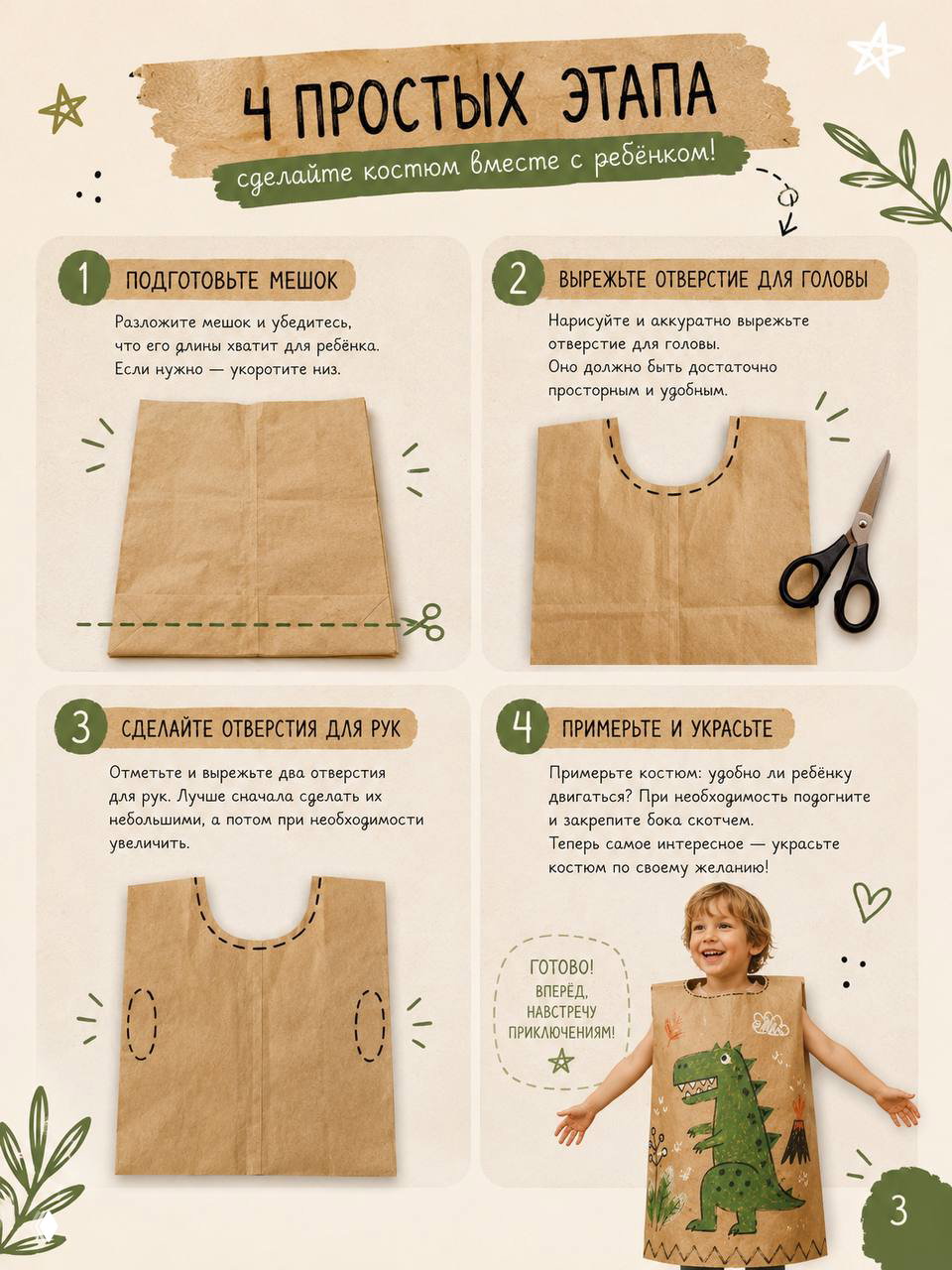 4 ПРОСТЫХ ЭТАПА

сделайте костюм вместе с ребёнком!

1 ПОДГОТОВЬТЕ МЕШОК

Разложите мешок и убедитесь, что его длины хватит для ребёнка. Если нужно — укоротите низ.

2 ВЫРЕЖЬТЕ ОТВЕРСТИЕ ДЛЯ ГОЛОВЫ

Нарисуйте и аккуратно вырежьте отверстие для головы. Оно должно быть достаточно просторным и удобным.

3 СДЕЛАЙТЕ ОТВЕРСТИЯ ДЛЯ РУК

Отметьте и вырежьте два отверстия для рук. Лучше сначала сделать их небольшими, а потом при необходимости увеличить.

4 ПРИМЕРЬТЕ И УКРАСЬТЕ

Примерьте костюм: удобно ли ребёнку двигаться? При необходимость подогните и закрепите бока скотчем. Теперь самое интересное — украсьте костюм по своему желанию!

ГОТОВО! ВПЕРЁД, НАВСТРЕЧУ ПРИКЛЮЧЕНИЯМ!

3