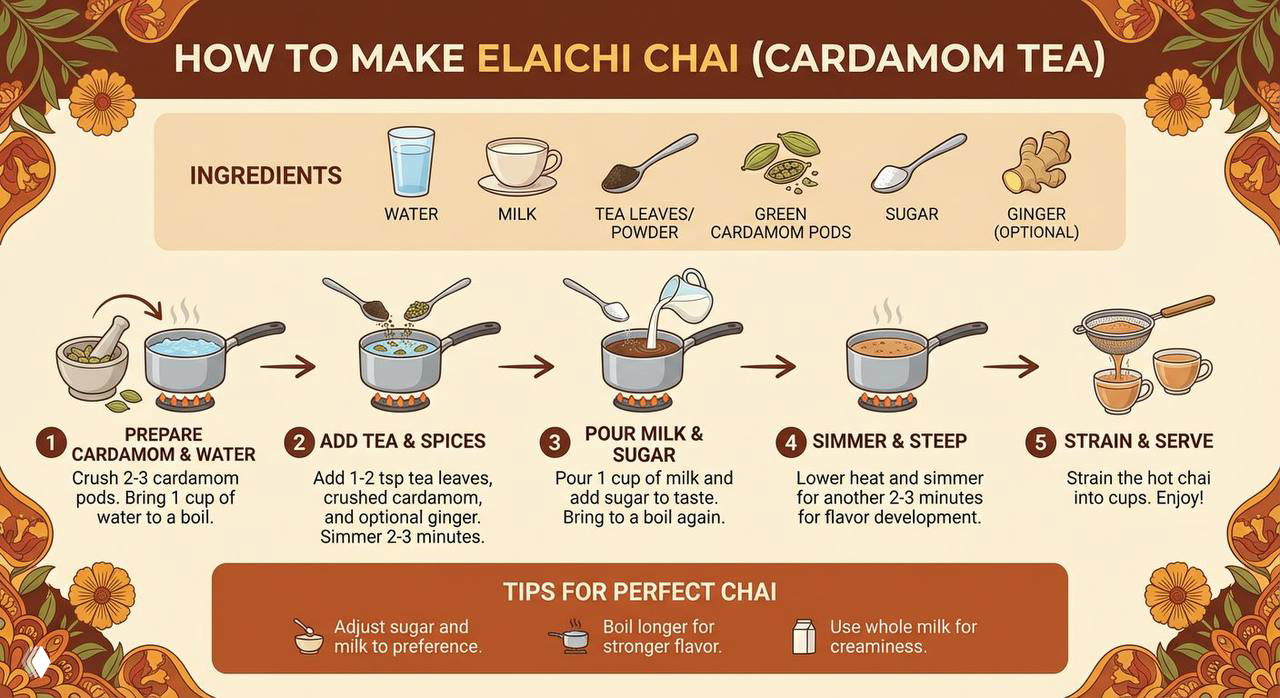 HOW TO MAKE ELAICHI CHAI (CARDAMOM TEA)

INGREDIENTS

WATER

MILK

TEA LEAVES/ POWDER

GREEN CARDAMOM PODS

SUGAR

GINGER (OPTIONAL)

1 PREPARE CARDAMOM & WATER
Crush 2-3 cardamom pods. Bring 1 cup of water to a boil.

2 ADD TEA & SPICES
Add 1-2 tsp tea leaves, crushed cardamom, and optional ginger. Simmer 2-3 minutes.

3 POUR MILK & SUGAR
Pour 1 cup of milk and add sugar to taste. Bring to a boil again.

4 SIMMER & STEEP
Lower heat and simmer for another 2-3 minutes for flavor development.

5 STRAIN & SERVE
Strain the hot chai into cups. Enjoy!

TIPS FOR PERFECT CHAI

Adjust sugar and milk to preference.

Boil longer for stronger flavor.

Use whole milk for creaminess.