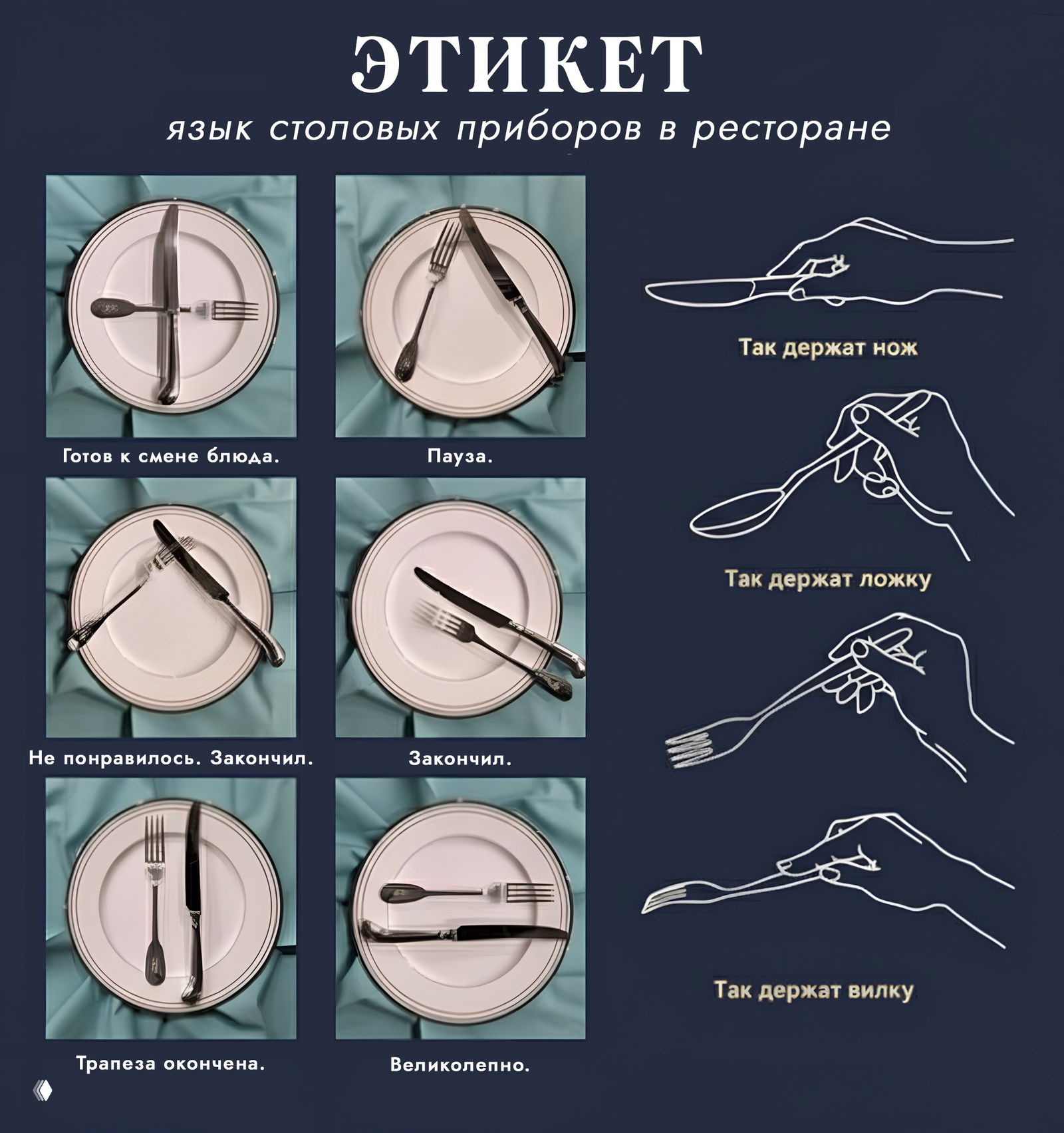 ЭТИКЕТ
язык столовых приборов в ресторане

Готов к смене блюда.

Пауза.

Не понравилось. Закончил.

Закончил.

Трапеза окончена.

Великолепно.

Так держат нож

Так держат ложку

Так держат вилку