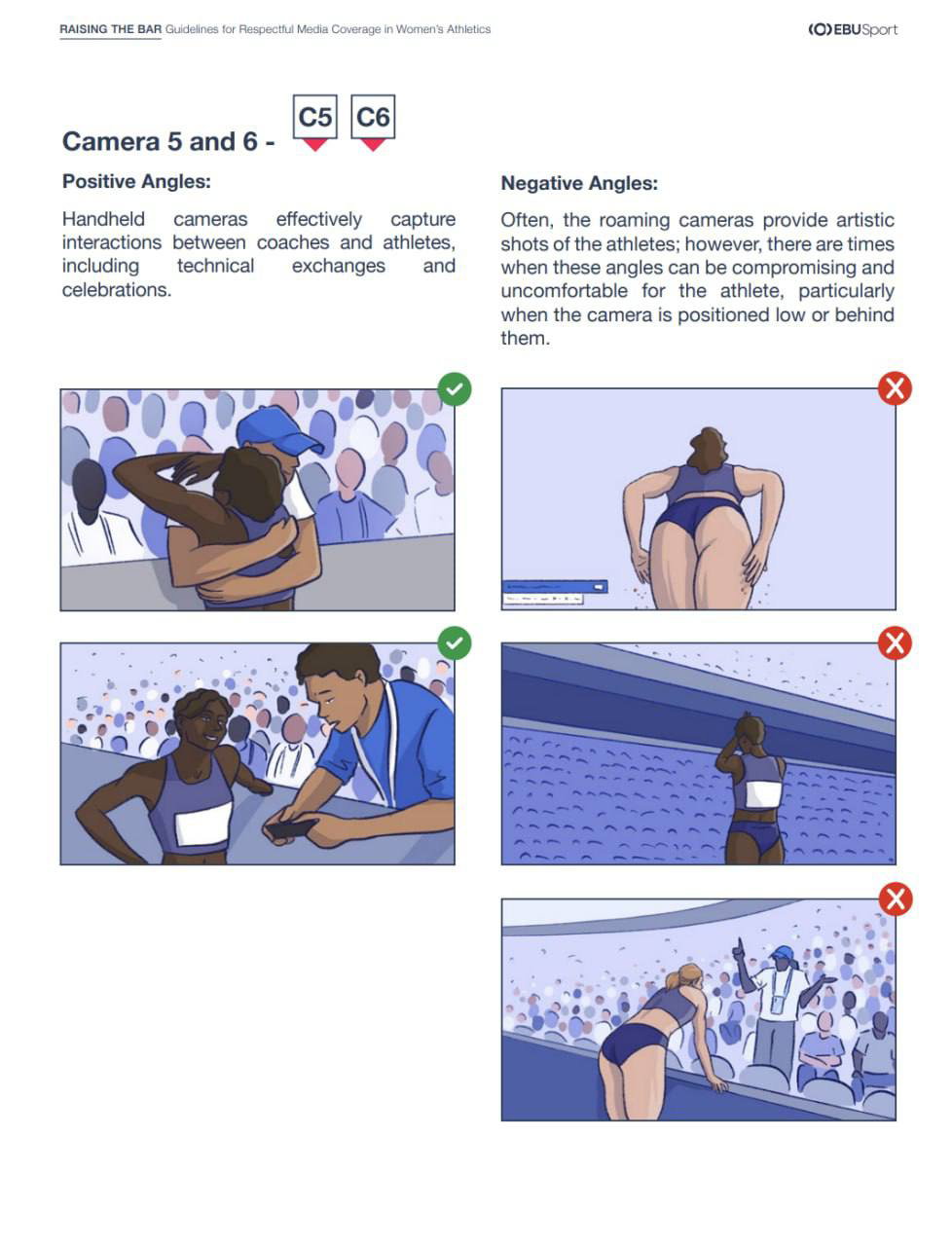 RAISING THE BAR Guidelines for Respectful Media Coverage in Women's Athletics

EBUSport

Camera 5 and 6 - C5 C6

Positive Angles:

Handheld cameras effectively capture interactions between coaches and athletes, including technical exchanges and celebrations.

Negative Angles:

Often, the roaming cameras provide artistic shots of the athletes; however, there are times when these angles can be compromising and uncomfortable for the athlete, particularly when the camera is positioned low or behind them.