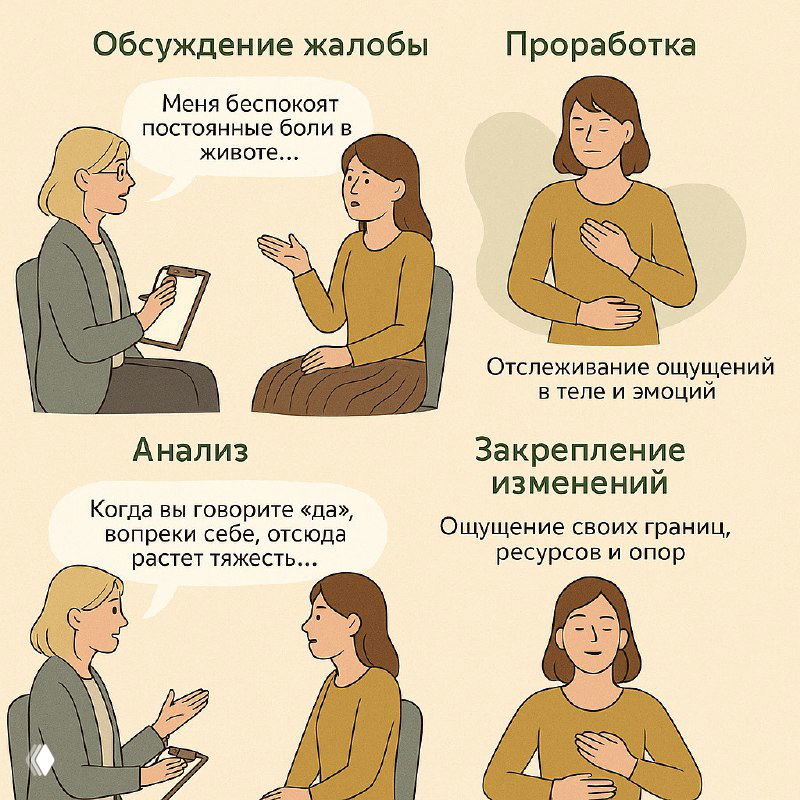 Обсуждение жалобы

Меня беспокоят постоянные боли в животе...

Проработка

Отслеживание ощущений в теле и эмоций

Анализ

Когда вы говорите «да», вопреки себе, отсюда растет тяжесть...

Закрепление изменений

Ощущение своих границ, ресурсов и опор